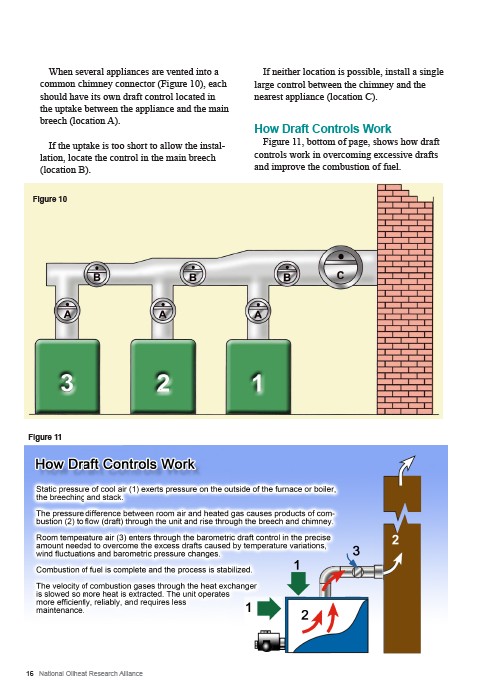 When several appliances are vented into a common chimney connector (Figure 10), each should have its own draft control located in the uptake between the appliance and the main breech (location A).

If the uptake is too short to allow the installation, locate the control in the main breech (location B).

If neither location is possible, install a single large control between the chimney and the nearest appliance (location C).

How Draft Controls Work

Figure 11, bottom of page, shows how draft controls work in overcoming excessive drafts and improve the combustion of fuel.

Figure 10

B B B C

A A A

3 2 1

Figure 11

How Draft Controls Work

Static pressure of cool air (1) exerts pressure on the outside of the furnace or boiler, the breeching and stack.

The pressure difference between room air and heated gas causes products of combustion (2) to flow (draft) through the unit and rise through the breech and chimney.

Room temperature air (3) enters through the barometric draft control in the precise amount needed to overcome the excess drafts caused by temperature variations, wind fluctuations and barometric pressure changes.

Combustion of fuel is complete and the process is stabilized.

The velocity of combustion gases through the heat exchanger is slowed so more heat is extracted. The unit operates more efficiently, reliably, and requires less maintenance.

1 1 2 3 2

16 National Oilheat Research Alliance