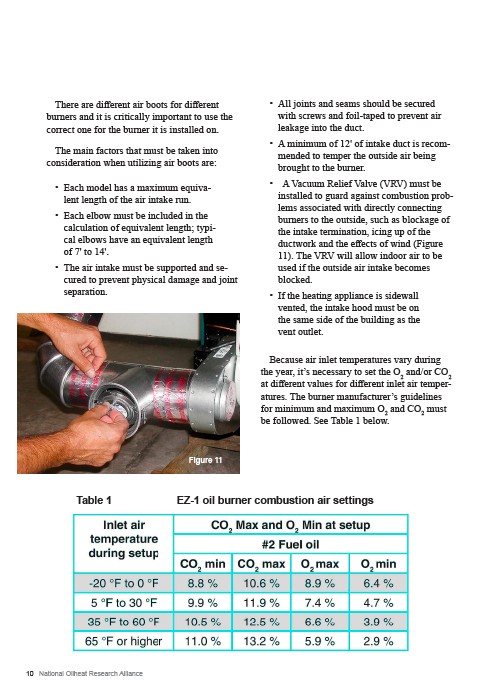 There are different air boots for different burners and it is critically important to use the correct one for the burner it is installed on.

The main factors that must be taken into consideration when utilizing air boots are:

• Each model has a maximum equivalent length of the air intake run.

• Each elbow must be included in the calculation of equivalent length; typical elbows have an equivalent length of 7' to 14'.

• The air intake must be supported and secured to prevent physical damage and joint separation.

Figure 11

• All joints and seams should be secured with screws and foil-taped to prevent air leakage into the duct.

• A minimum of 12' of intake duct is recommended to temper the outside air being brought to the burner.

• A Vacuum Relief Valve (VRV) must be installed to guard against combustion problems associated with directly connecting burners to the outside, such as blockage of the intake termination, icing up of the ductwork and the effects of wind (Figure 11). The VRV will allow indoor air to be used if the outside air intake becomes blocked.

• If the heating appliance is sidewall vented, the intake hood must be on the same side of the building as the vent outlet.

Because air inlet temperatures vary during the year, it's necessary to set the $O_2$ and/or $CO_2$ at different values for different inlet air temperatures. The burner manufacturer's guidelines for minimum and maximum $O_2$ and $CO_2$ must be followed. See Table 1 below.

Table 1 EZ-1 oil burner combustion air settings

| Inlet air temperature during setup | $CO_2$ Max and $O_2$ Min at setup | | | |
|---|---|---|---|---|
| | #2 Fuel oil | | | |
| | $CO_2$ min | $CO_2$ max | $O_2$ max | $O_2$ min |
| -20 °F to 0 °F | 8.8 % | 10.6 % | 8.9 % | 6.4 % |
| 5 °F to 30 °F | 9.9 % | 11.9 % | 7.4 % | 4.7 % |
| 35 °F to 60 °F | 10.5 % | 12.5 % | 6.6 % | 3.9 % |
| 65 °F or higher | 11.0 % | 13.2 % | 5.9 % | 2.9 % |

10 National Oilheat Research Alliance